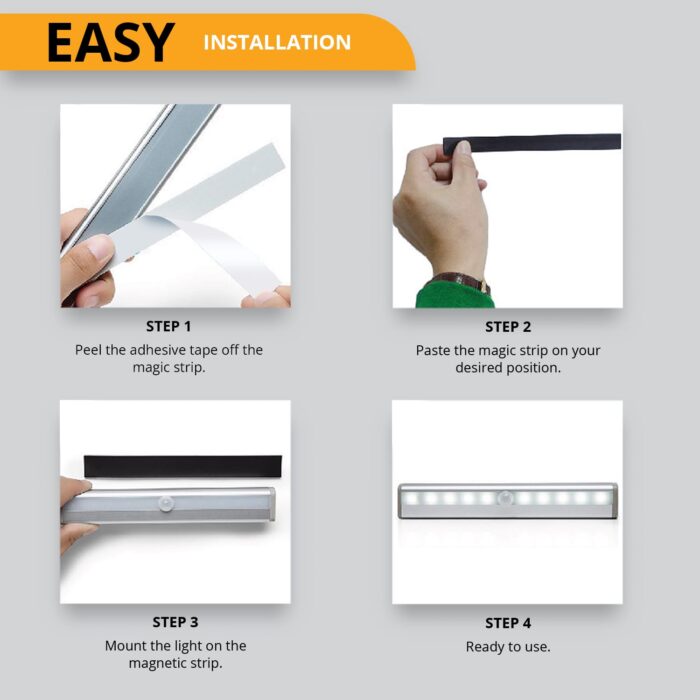 EASY INSTALLATION

STEP 1
Peel the adhesive tape off the magic strip.

STEP 2
Paste the magic strip on your desired position.

STEP 3
Mount the light on the magnetic strip.

STEP 4
Ready to use.